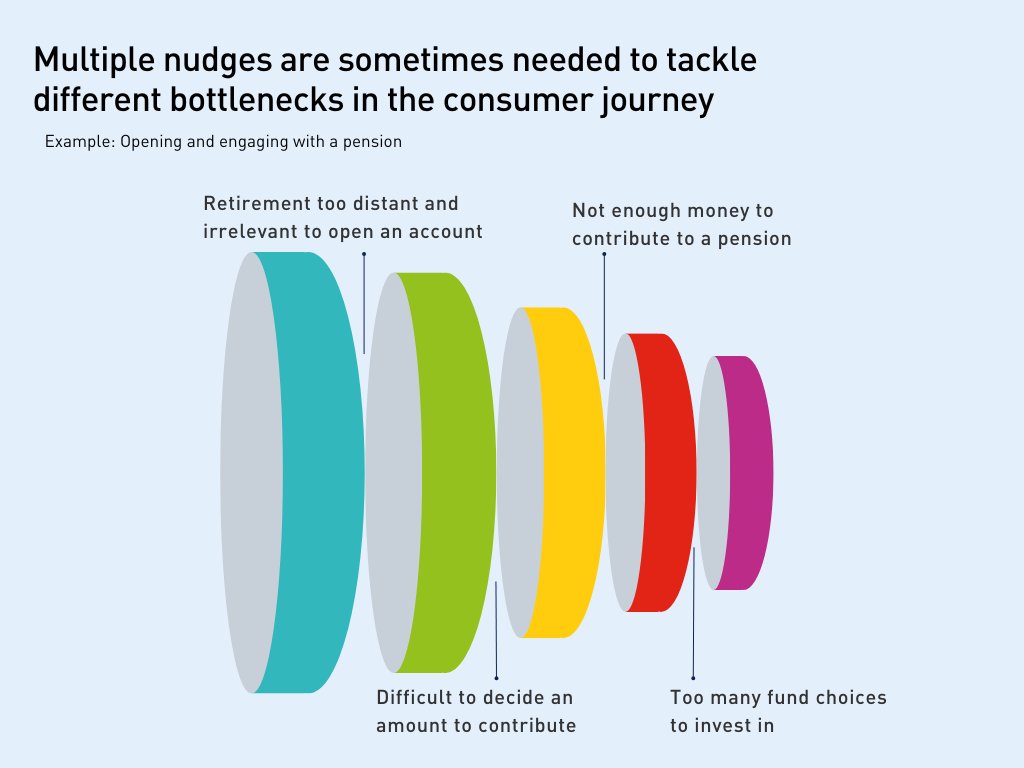 Multiple nudges are sometimes needed to tackle different bottlenecks in the consumer journey

Example: Opening and engaging with a pension

Retirement too distant and irrelevant to open an account

Not enough money to contribute to a pension

Difficult to decide an amount to contribute

Too many fund choices to invest in